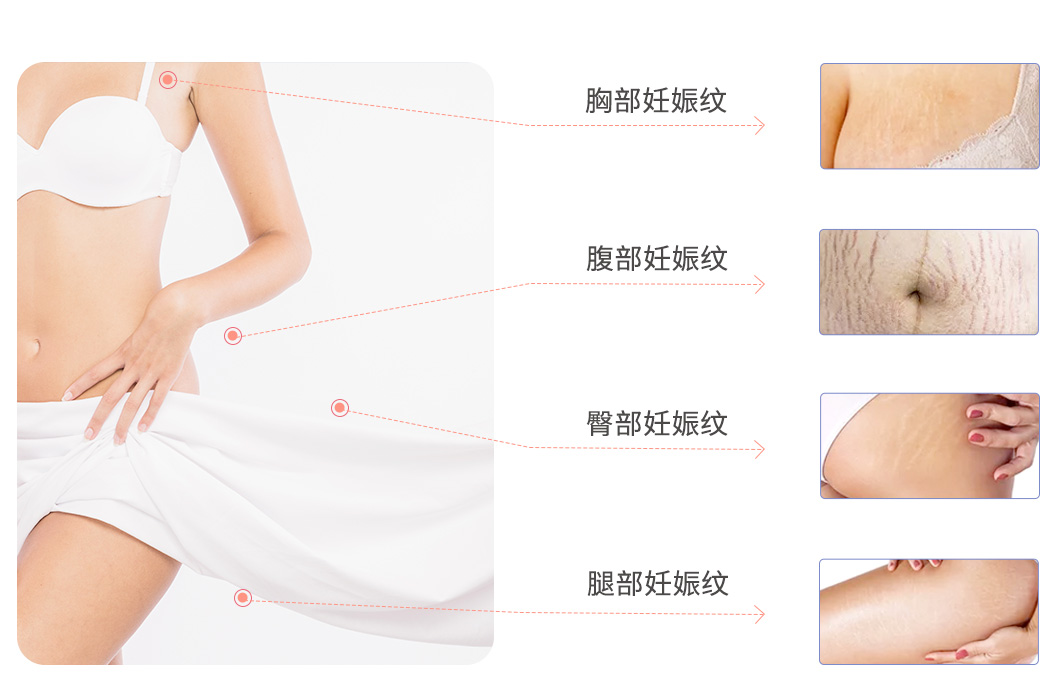 胸部妊娠纹

腹部妊娠纹

臀部妊娠纹

腿部妊娠纹