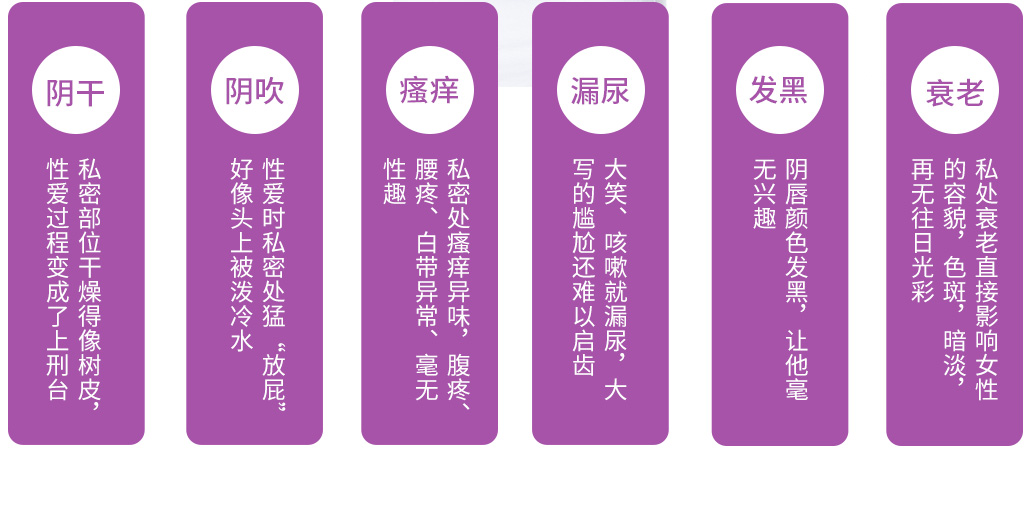 阴干

私密部位干燥得像树皮，性爱过程变成了上刑台

阴吹

性爱时私密处猛“放屁”好像头上被泼冷水

瘙痒

私密处瘙痒异味，腹疼、腰疼、白带异常、毫无性趣

漏尿

大笑、咳嗽就漏尿，大写的尴尬还难以启齿

发黑

阴唇颜色发黑，让他毫无兴趣

衰老

私处衰老直接影响女性的容貌，色斑，暗淡，再无往日光彩